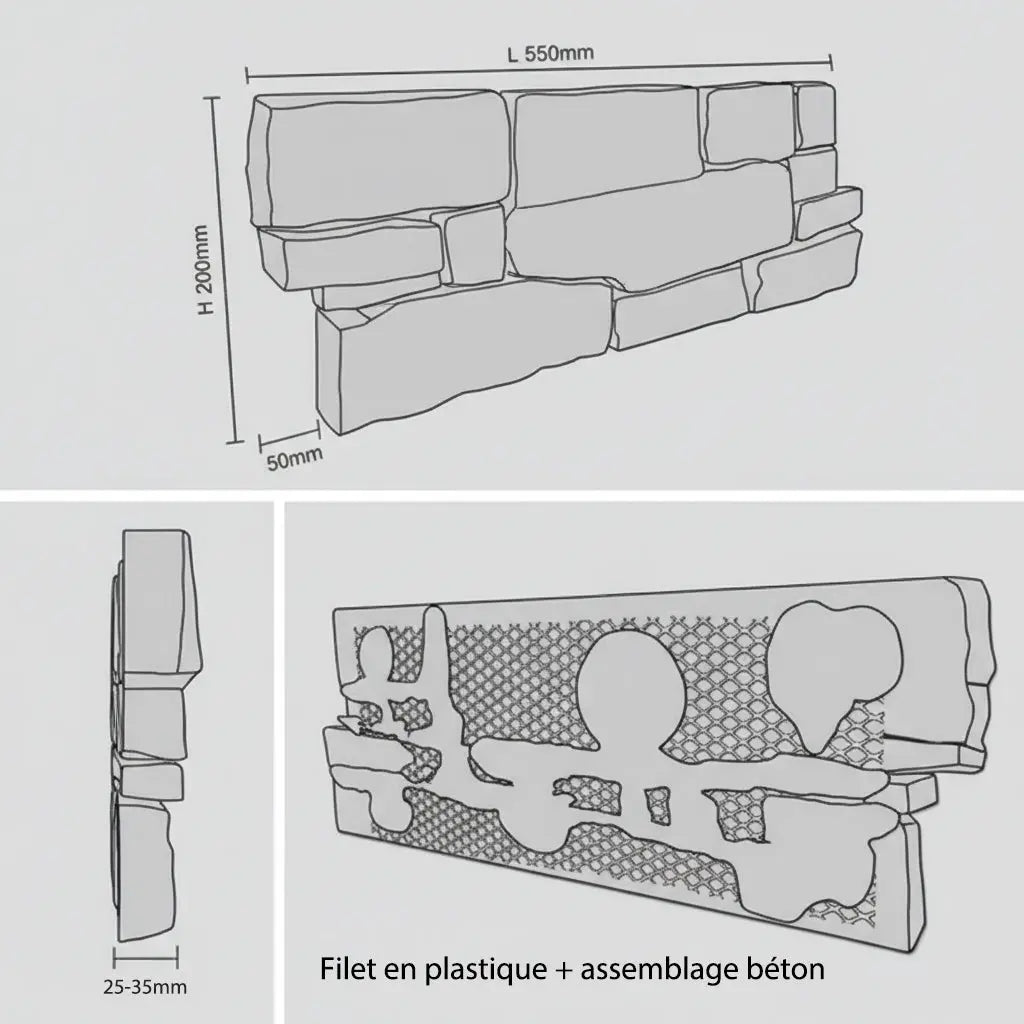 L 550mm

H 200mm

50mm

25-35mm

Filet en plastique + assemblage béton